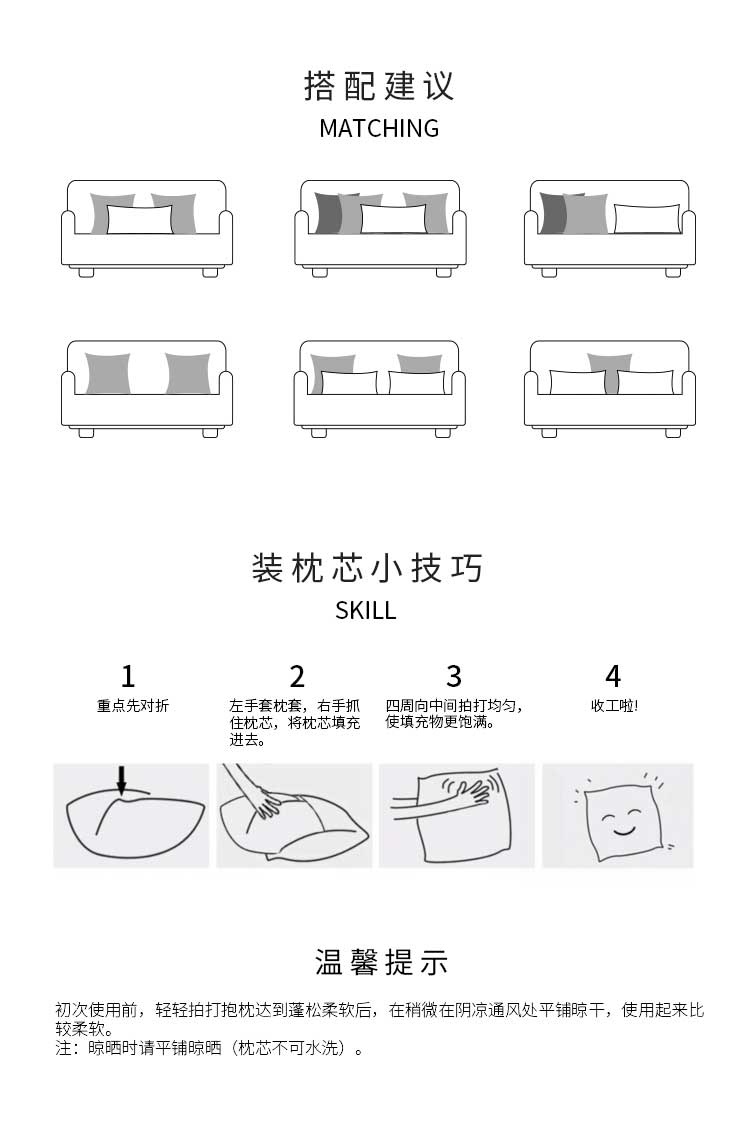 搭配建议
MATCHING

装枕芯小技巧
SKILL

1
重点先对折

2
左手套枕套，右手抓住枕芯，将枕芯填充进去。

3
四周向中间拍打均匀，使填充物更饱满。

4
收工啦!

温馨提示

初次使用前，轻轻拍打抱枕达到蓬松柔软后，在稍微在阴凉通风处平铺晾干，使用起来比较柔软。
注：晾晒时请平铺晾晒（枕芯不可水洗）。