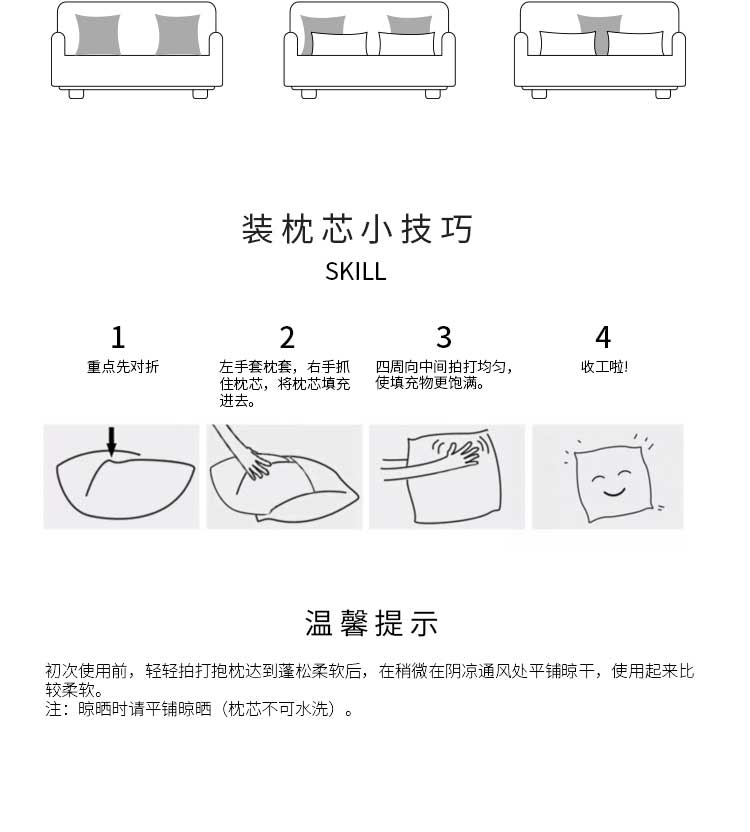 装枕芯小技巧
SKILL

1
重点先对折

2
左手套枕套，右手抓住枕芯，将枕芯填充进去。

3
四周向中间拍打均匀，使填充物更饱满。

4
收工啦！

温馨提示

初次使用前，轻轻拍打抱枕达到蓬松柔软后，在稍微在阴凉通风处平铺晾干，使用起来比较柔软。
注：晾晒时请平铺晾晒（枕芯不可水洗）。