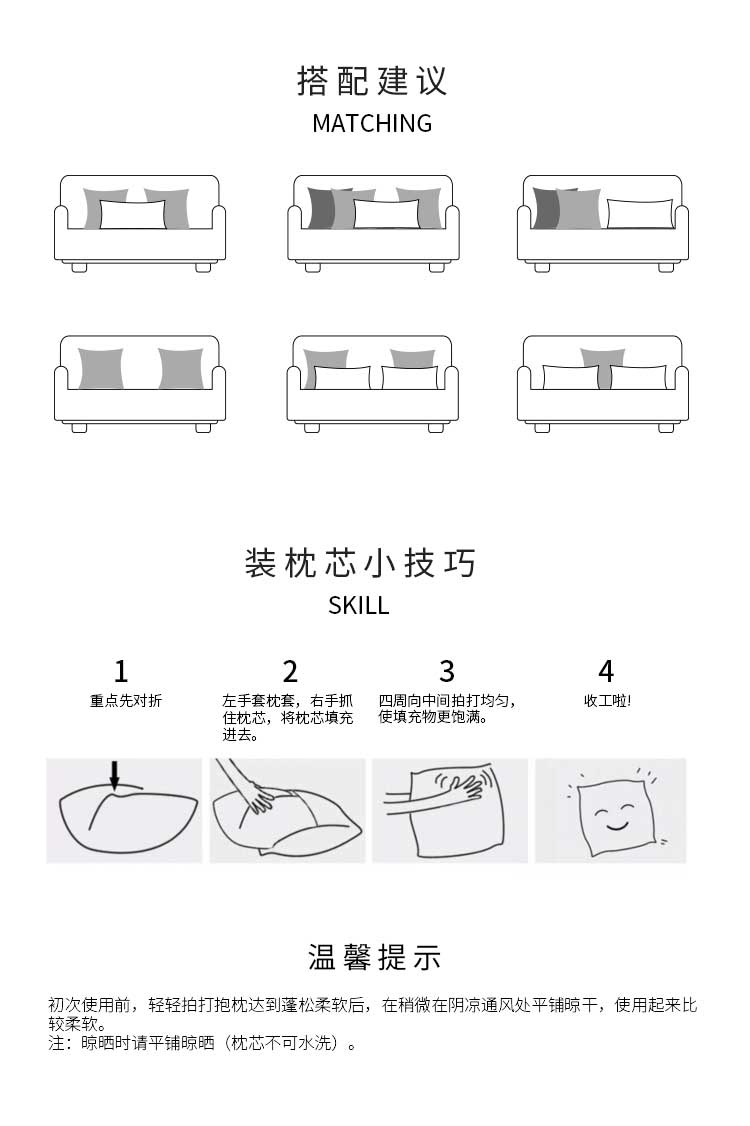 搭配建议
MATCHING

装枕芯小技巧
SKILL

1
重点先对折

2
左手套枕套，右手抓住枕芯，将枕芯填充进去。

3
四周向中间拍打均匀，使填充物更饱满。

4
收工啦!

温馨提示

初次使用前，轻轻拍打抱枕达到蓬松柔软后，在稍微在阴凉通风处平铺晾干，使用起来比较柔软。
注：晾晒时请平铺晾晒（枕芯不可水洗）。