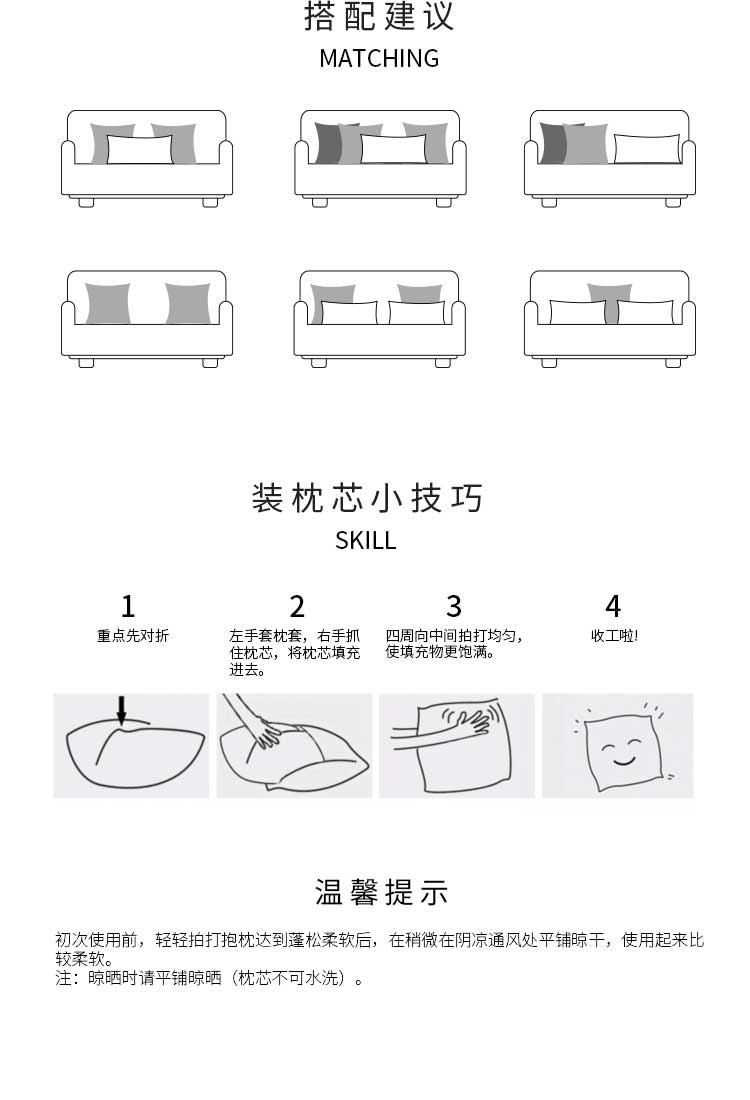 搭配建议
MATCHING

装枕芯小技巧
SKILL

1
重点先对折

2
左手套枕套，右手抓住枕芯，将枕芯填充进去。

3
四周向中间拍打均匀，使填充物更饱满。

4
收工啦!

温馨提示

初次使用前，轻轻拍打抱枕达到蓬松柔软后，在稍微在阴凉通风处平铺晾干，使用起来比较柔软。
注：晾晒时请平铺晾晒（枕芯不可水洗）。