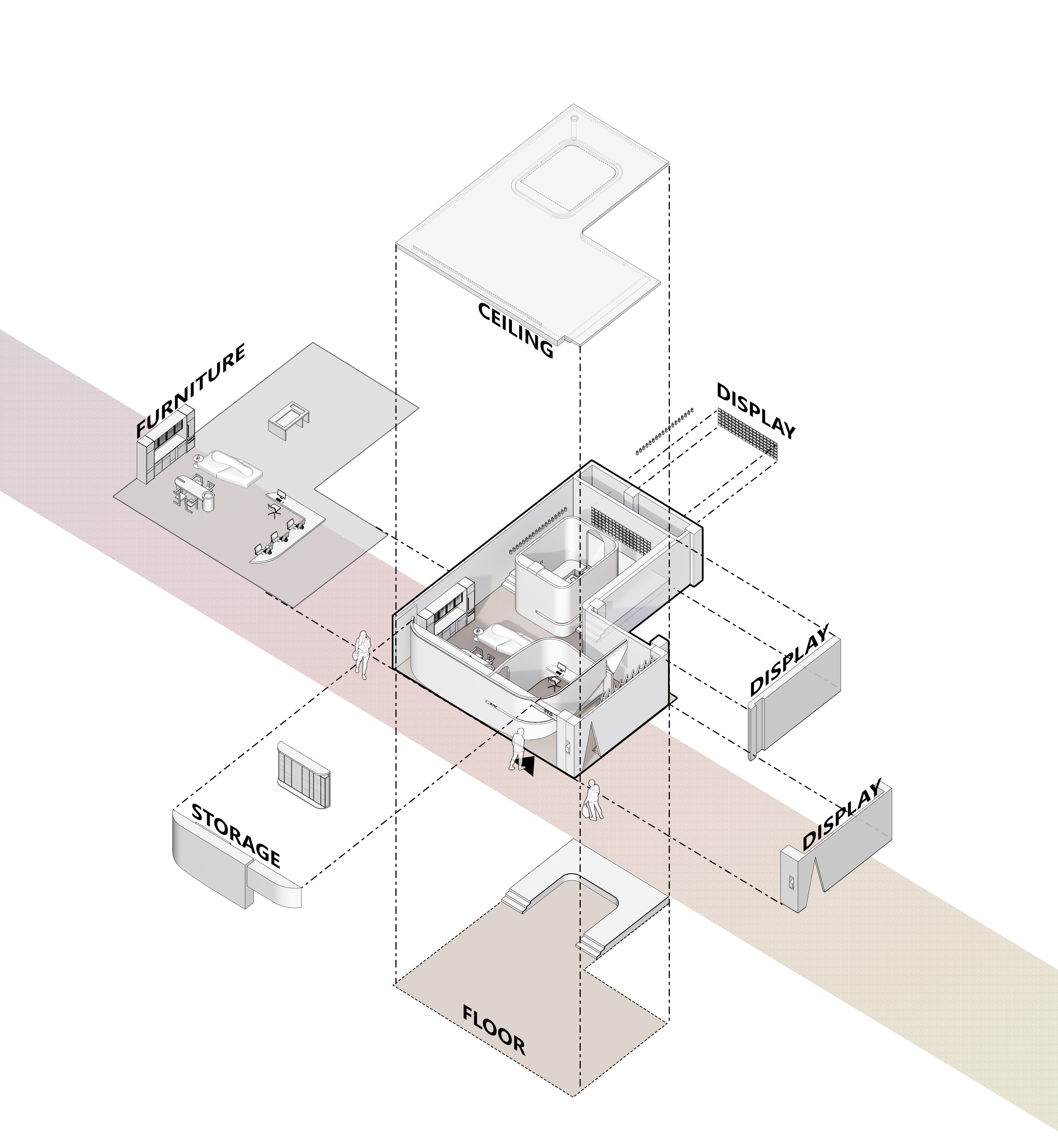 CEILING

FURNITURE

DISPLAY

DISPLAY

DISPLAY

STORAGE

FLOOR