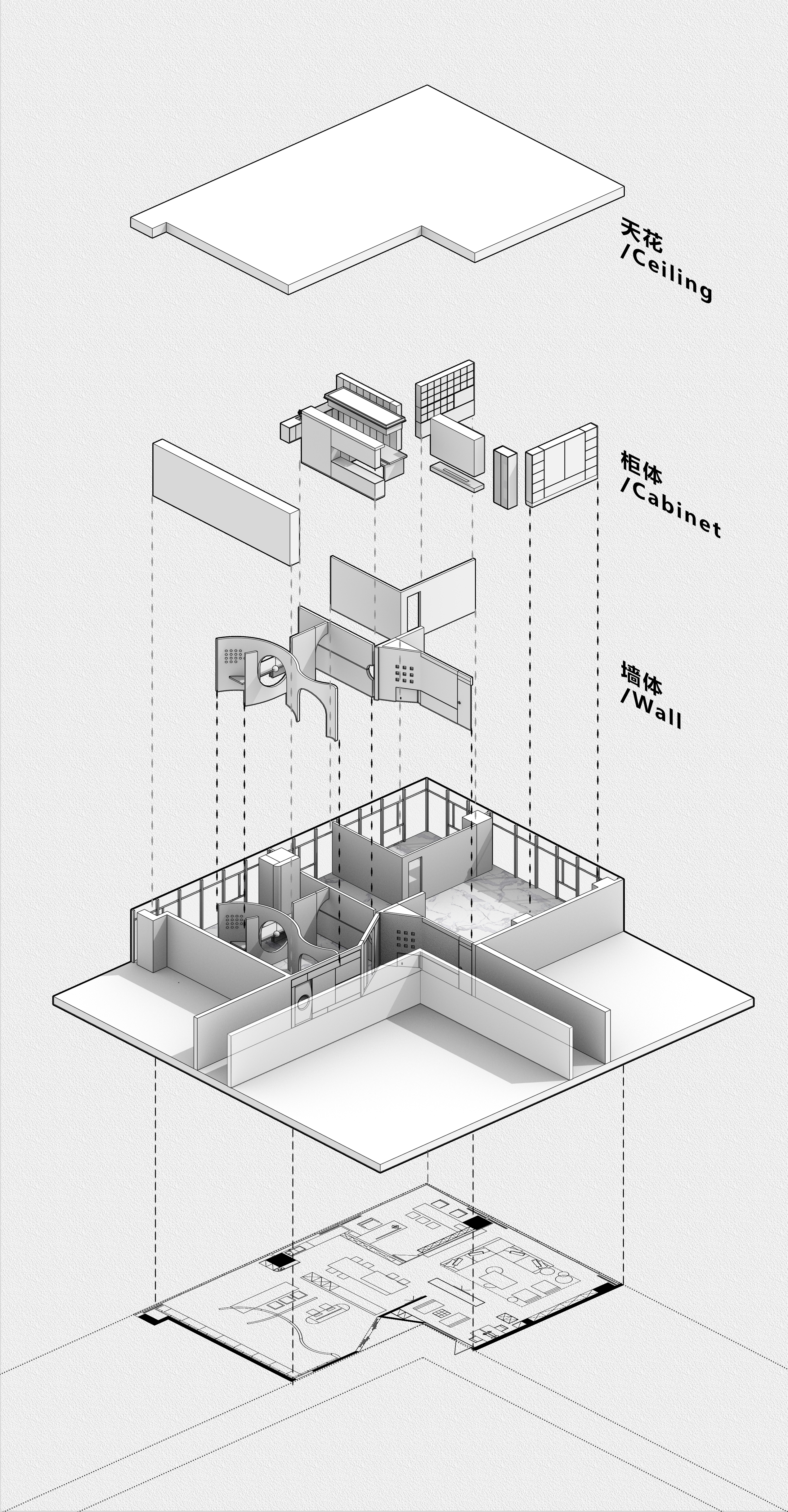 天花
/Ceiling

柜体
/Cabinet

墙体
/Wall