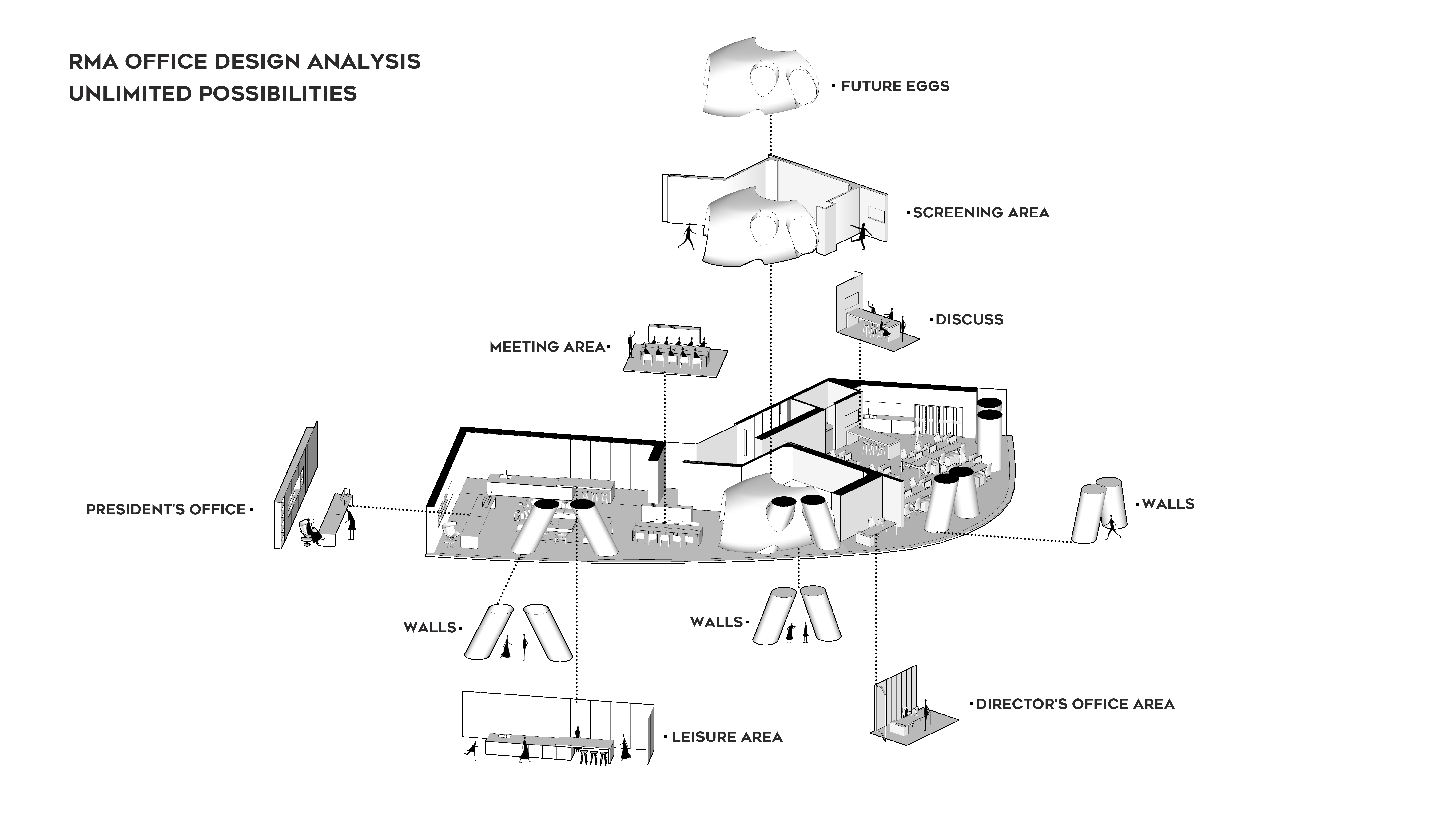 RMA OFFICE DESIGN ANALYSIS
UNLIMITED POSSIBILITIES

· FUTURE EGGS

· SCREENING AREA

· DISCUSS

MEETING AREA ·

PRESIDENT'S OFFICE ·

· WALLS

WALLS ·

WALLS ·

· DIRECTOR'S OFFICE AREA

· LEISURE AREA