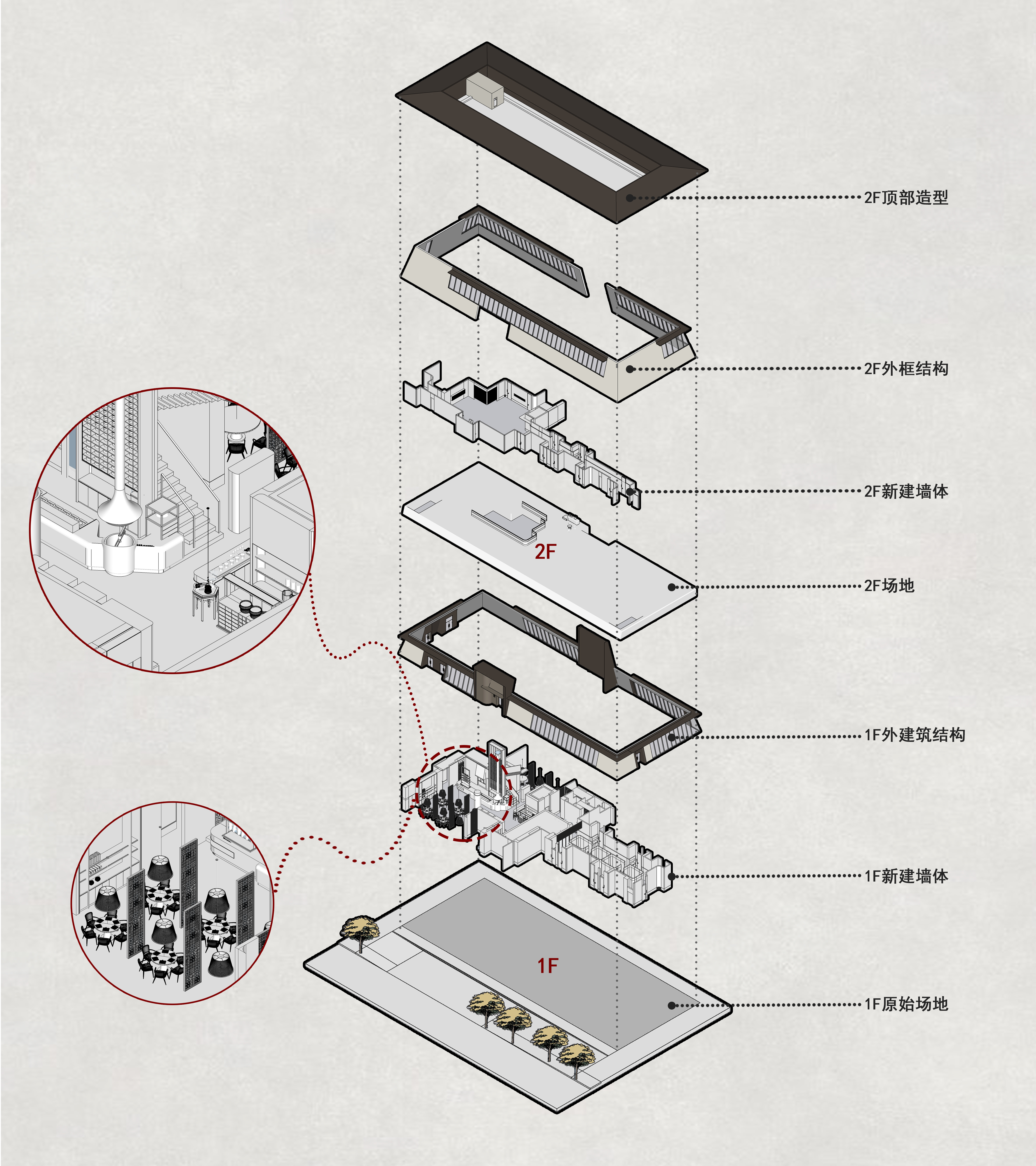 2F顶部造型

2F外框结构

2F新建墙体

2F

2F场地

1F外建筑结构

1F新建墙体

1F

1F原始场地