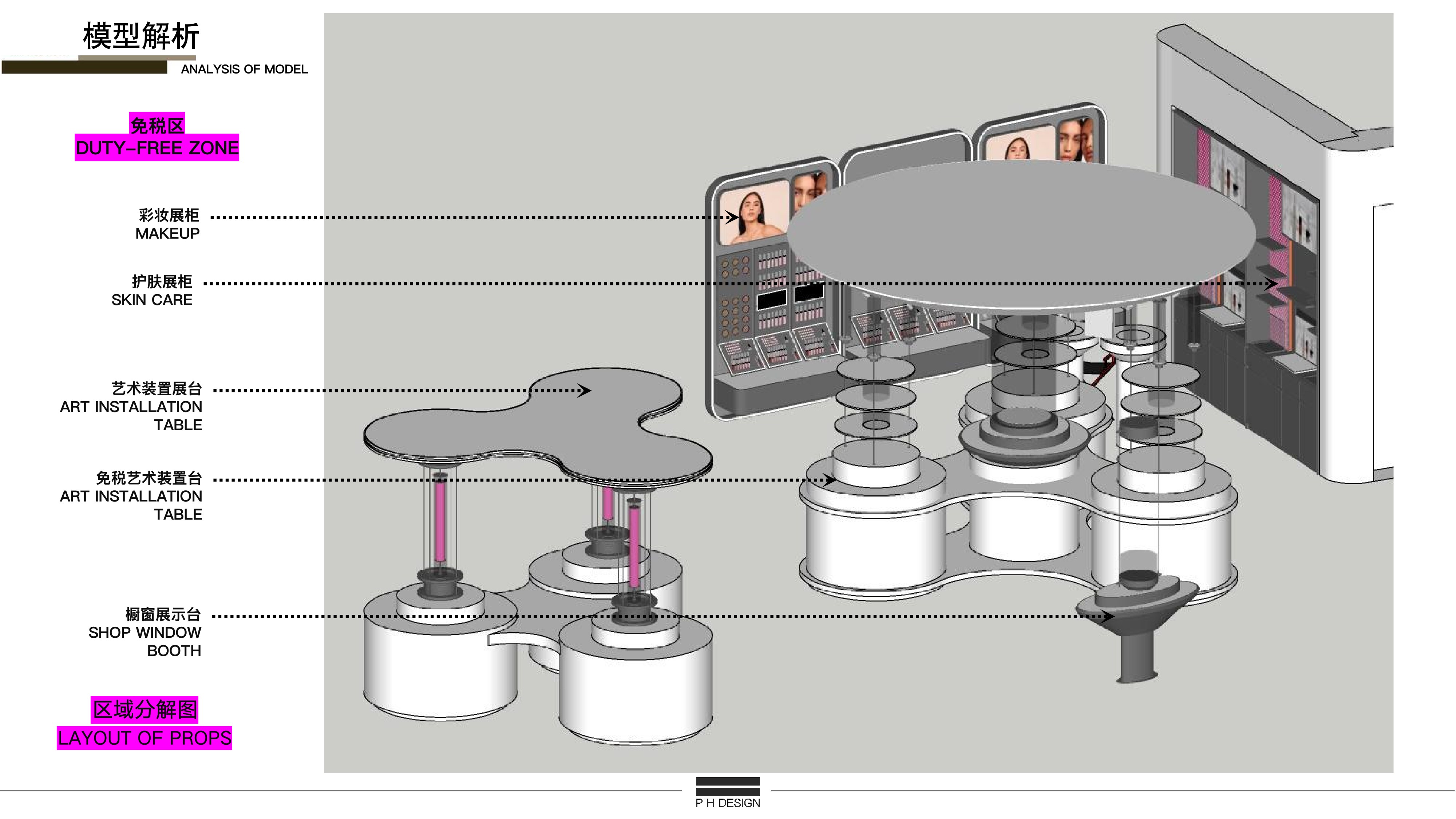 模型解析
ANALYSIS OF MODEL

免税区
DUTY-FREE ZONE

彩妆展柜
MAKEUP

护肤展柜
SKIN CARE

艺术装置展台
ART INSTALLATION TABLE

免税艺术装置台
ART INSTALLATION TABLE

橱窗展示台
SHOP WINDOW BOOTH

区域分解图
LAYOUT OF PROPS

P H DESIGN